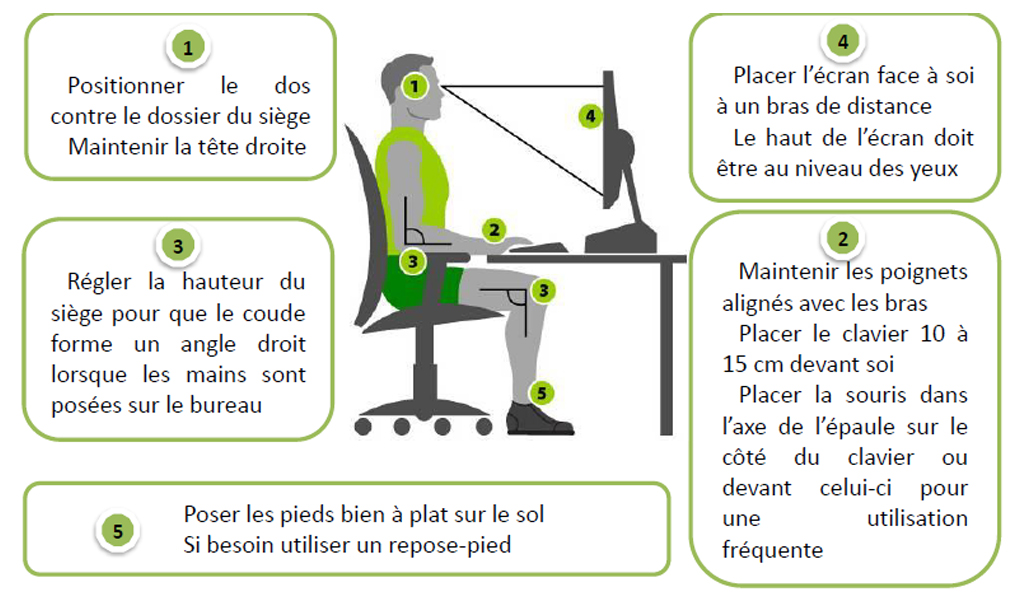 1

Positionner le dos contre le dossier du siège
Maintenir la tête droite

3

Régler la hauteur du siège pour que le coude forme un angle droit lorsque les mains sont posées sur le bureau

1

4

2

3

3

5

4

Placer l'écran face à soi à un bras de distance
Le haut de l'écran doit être au niveau des yeux

2

Maintenir les poignets alignés avec les bras
Placer le clavier 10 à 15 cm devant soi
Placer la souris dans l'axe de l'épaule sur le côté du clavier ou devant celui-ci pour une utilisation fréquente

5

Poser les pieds bien à plat sur le sol
Si besoin utiliser un repose-pied